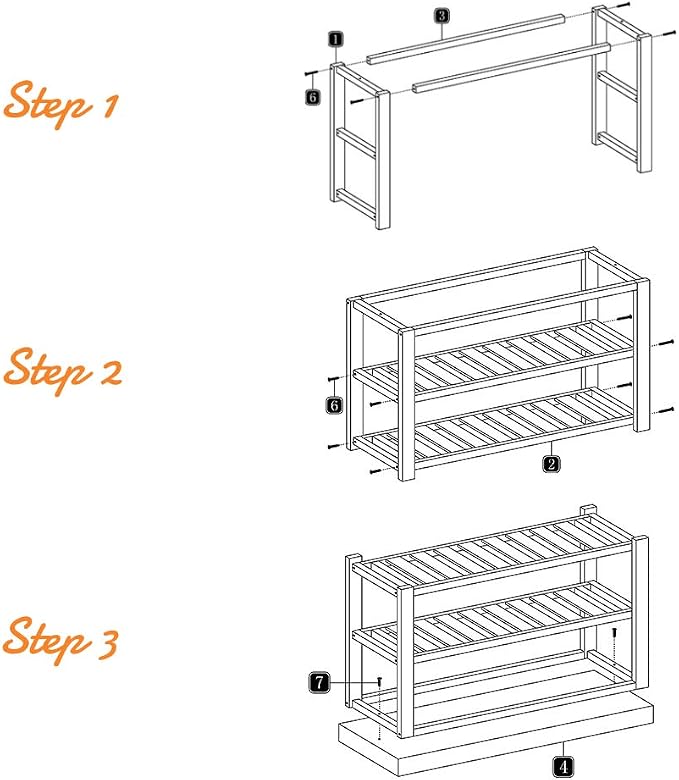 Step 1

3
1
6

Step 2

6
2

Step 3

7
4