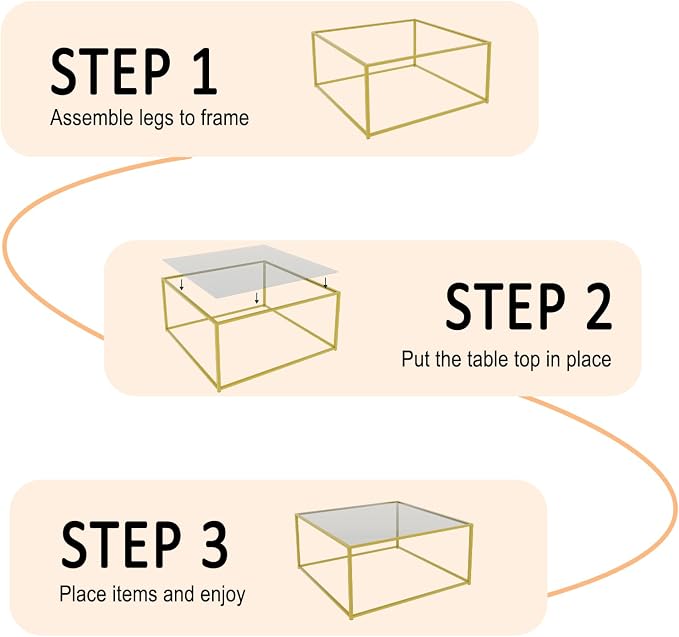 STEP 1
Assemble legs to frame

STEP 2
Put the table top in place

STEP 3
Place items and enjoy