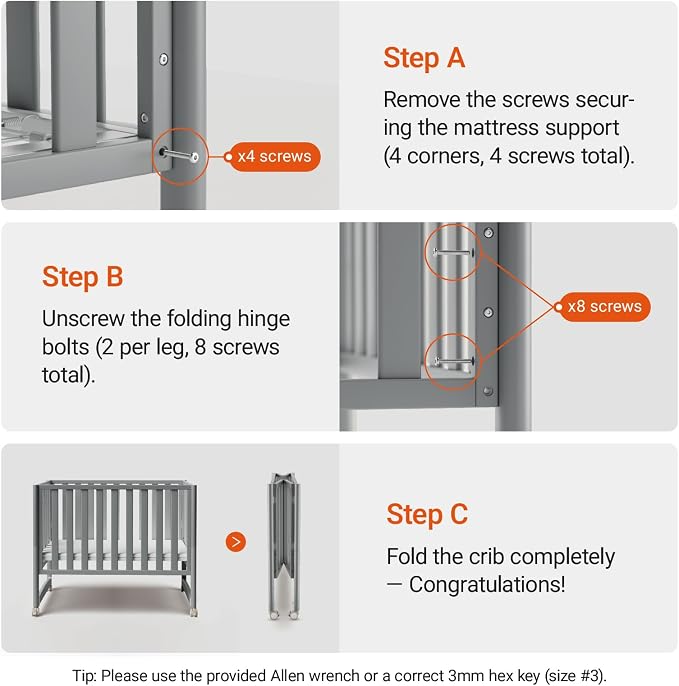 x4 screws

Step A

Remove the screws securing the mattress support (4 corners, 4 screws total).

Step B

Unscrew the folding hinge bolts (2 per leg, 8 screws total).

x8 screws

>

Step C

Fold the crib completely — Congratulations!

Tip: Please use the provided Allen wrench or a correct 3mm hex key (size #3).