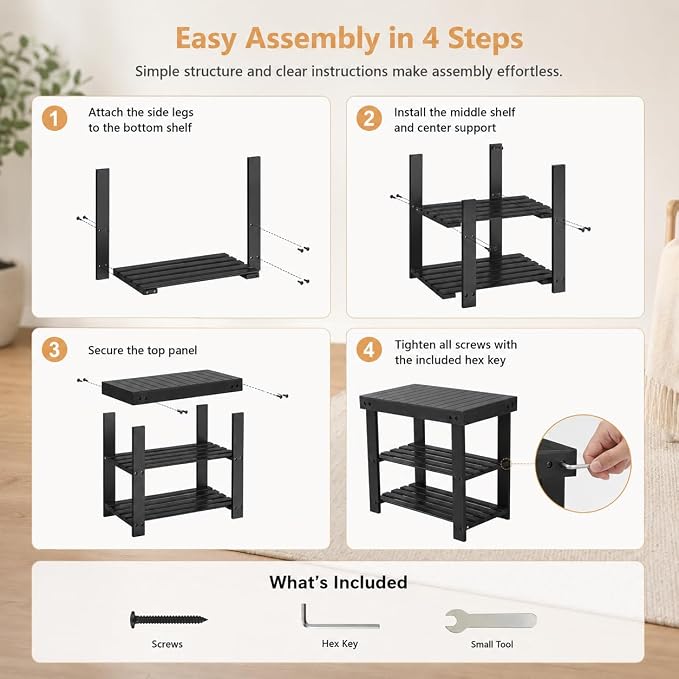 Easy Assembly in 4 Steps

Simple structure and clear instructions make assembly effortless.

1 Attach the side legs to the bottom shelf

2 Install the middle shelf and center support

3 Secure the top panel

4 Tighten all screws with the included hex key

What's Included

Screws

Hex Key

Small Tool