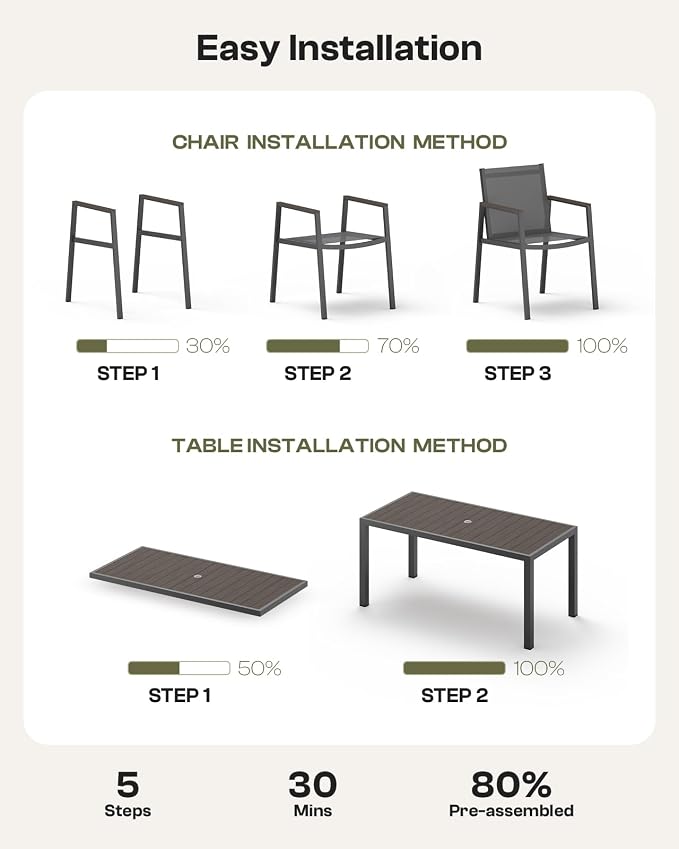 Easy Installation

CHAIR INSTALLATION METHOD

30%
STEP 1

70%
STEP 2

100%
STEP 3

TABLE INSTALLATION METHOD

50%
STEP 1

100%
STEP 2

5
Steps

30
Mins

80%
Pre-assembled