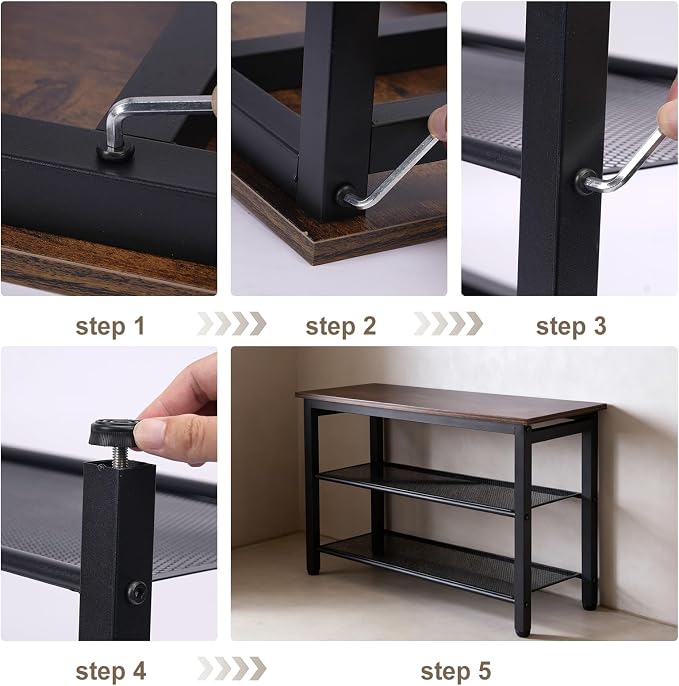 step 1

step 2

step 3

step 4

step 5