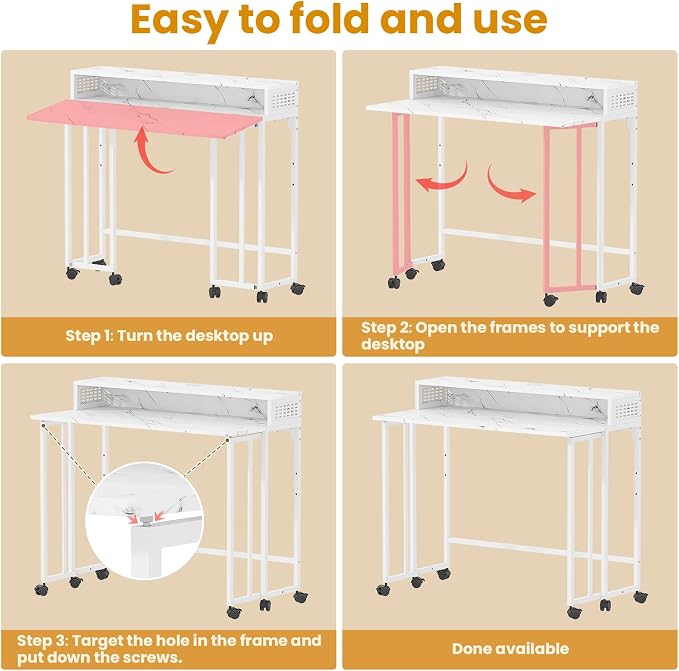 Easy to fold and use

Step 1: Turn the desktop up

Step 2: Open the frames to support the desktop

Step 3: Target the hole in the frame and put down the screws.

Done available