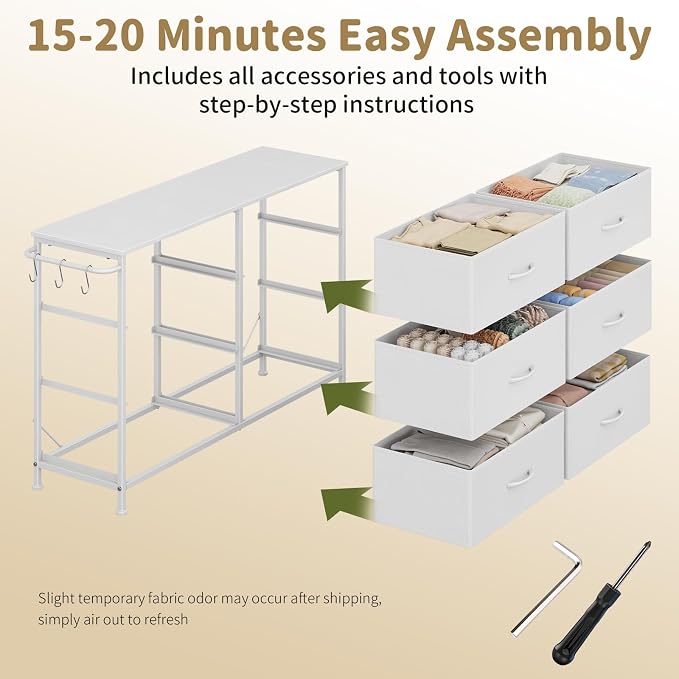 15-20 Minutes Easy Assembly

Includes all accessories and tools with step-by-step instructions

Slight temporary fabric odor may occur after shipping, simply air out to refresh