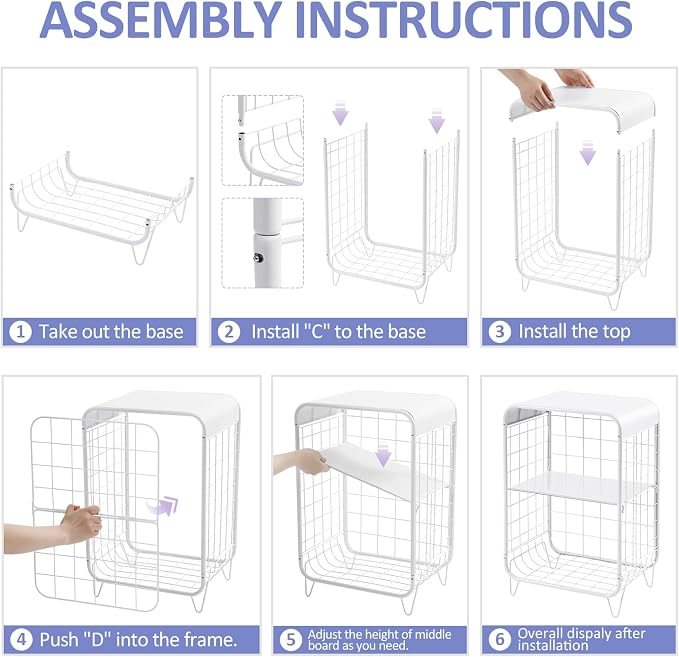 ASSEMBLY INSTRUCTIONS

1 Take out the base

2 Install "C" to the base

3 Install the top

4 Push "D" into the frame.

5 Adjust the height of middle board as you need.

6 Overall dispaly after installation