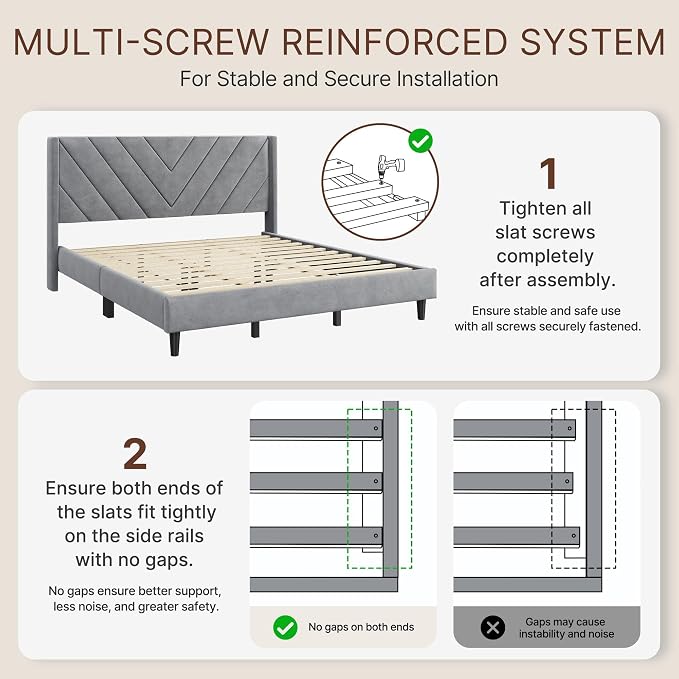 MULTI-SCREW REINFORCED SYSTEM
For Stable and Secure Installation

1
Tighten all slat screws completely after assembly.

Ensure stable and safe use with all screws securely fastened.

2
Ensure both ends of the slats fit tightly on the side rails with no gaps.

No gaps ensure better support, less noise, and greater safety.

No gaps on both ends

Gaps may cause instability and noise