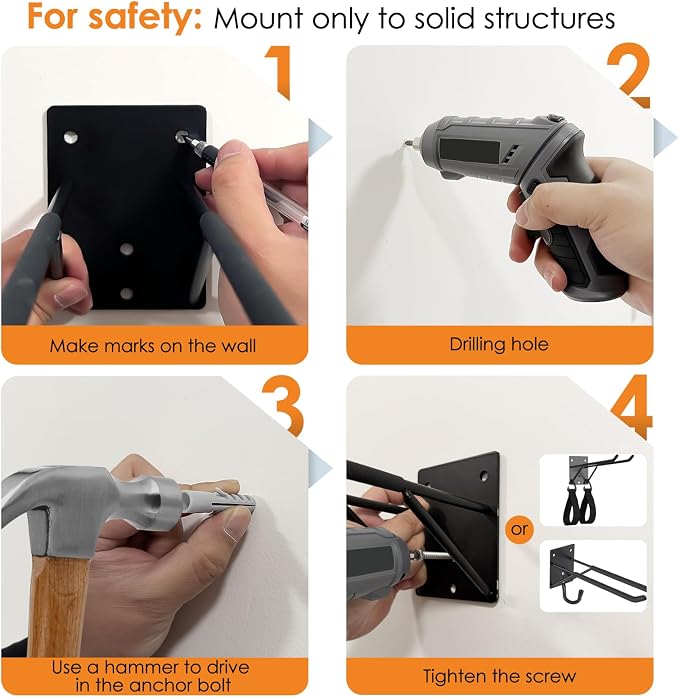 For safety: Mount only to solid structures

1

Make marks on the wall

2

Drilling hole

3

Use a hammer to drive in the anchor bolt

4

or

Tighten the screw