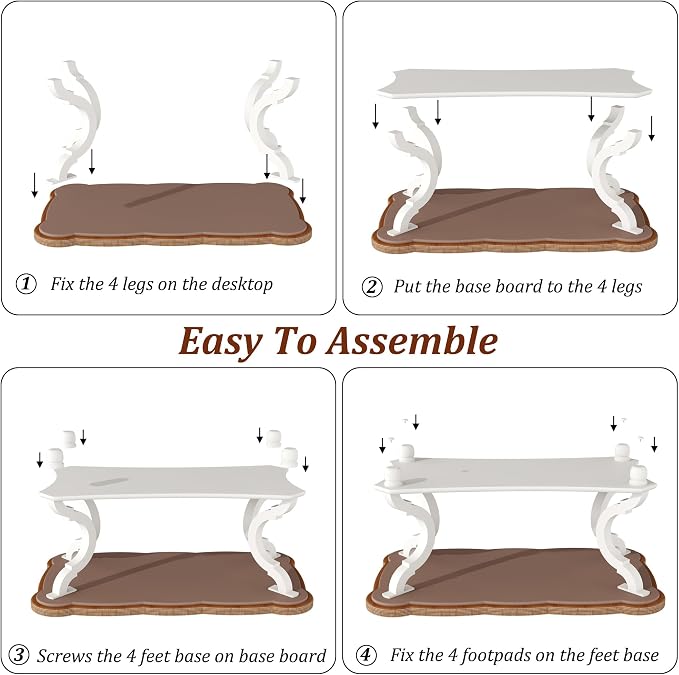 ① Fix the 4 legs on the desktop

② Put the base board to the 4 legs

Easy To Assemble

③ Screws the 4 feet base on base board

④ Fix the 4 footpads on the feet base