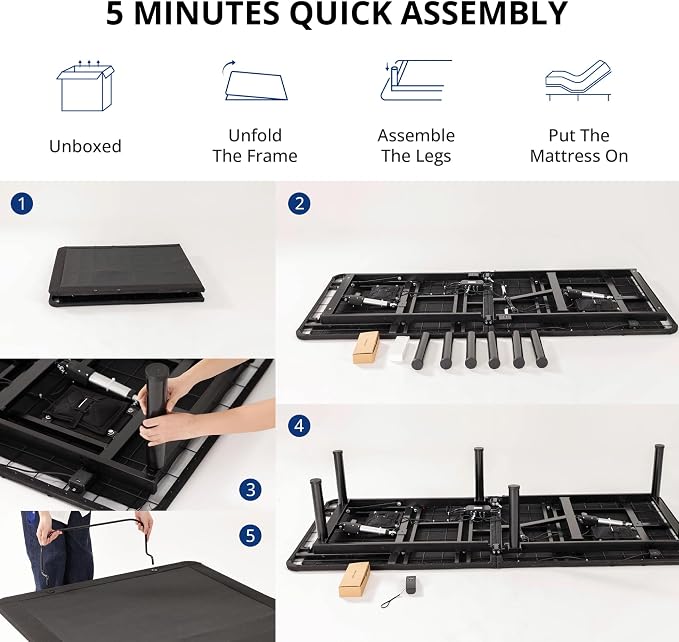 5 MINUTES QUICK ASSEMBLY

Unboxed

Unfold The Frame

Assemble The Legs

Put The Mattress On

1

2

3

4

5