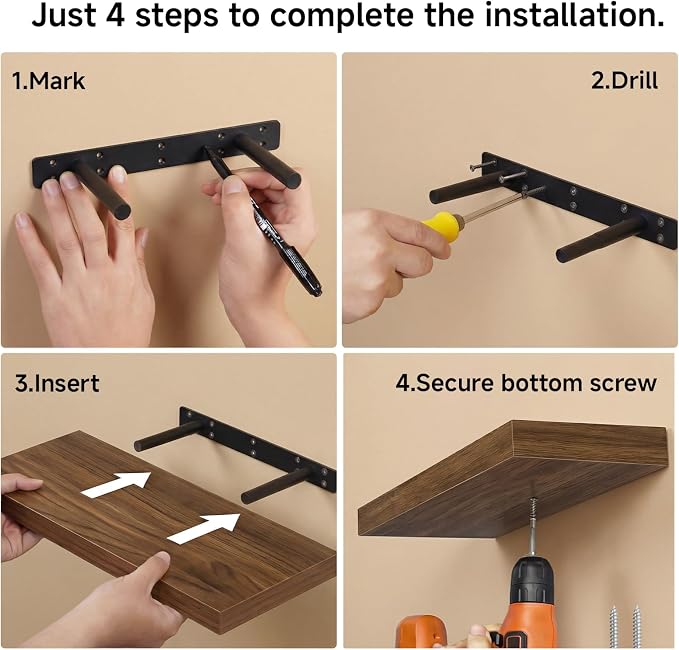 Just 4 steps to complete the installation.

1.Mark

2.Drill

3.Insert

4.Secure bottom screw