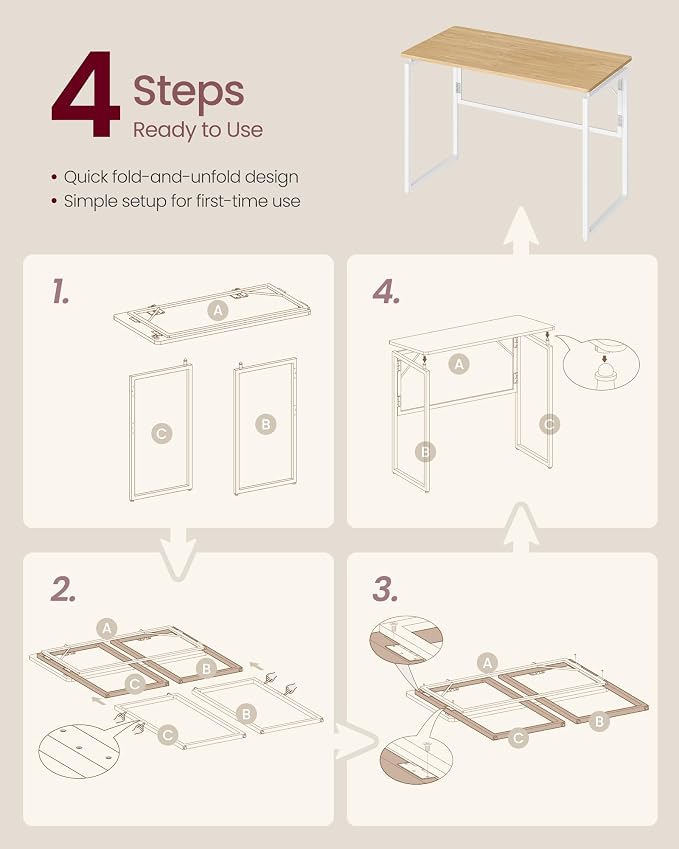 4 Steps
Ready to Use

• Quick fold-and-unfold design
• Simple setup for first-time use

1.
A
C
B

4.
A
B
C

2.
A
B
C
B
C

3.
A
C
B