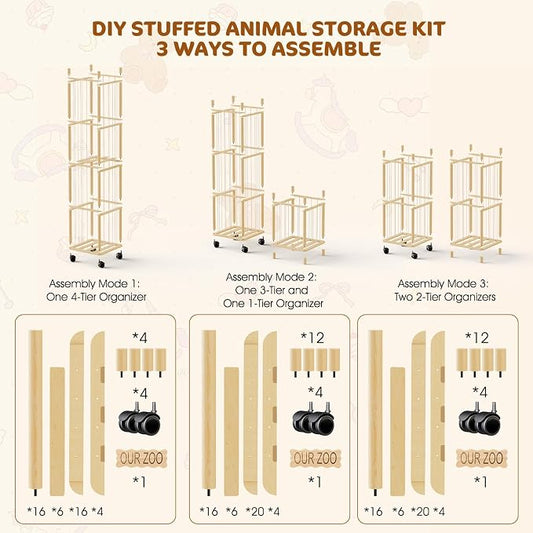 DIY STUFFED ANIMAL STORAGE KIT
3 WAYS TO ASSEMBLE

Assembly Mode 1:
One 4-Tier Organizer

Assembly Mode 2:
One 3-Tier and
One 1-Tier Organizer

Assembly Mode 3:
Two 2-Tier Organizers

*4
*4
OUR ZOO
*1
*16 *6 *16 *4

*12
*4
OUR ZOO
*1
*16 *6 *20 *4

*12
*4
OUR ZOO
*1
*16 *6 *20 *4