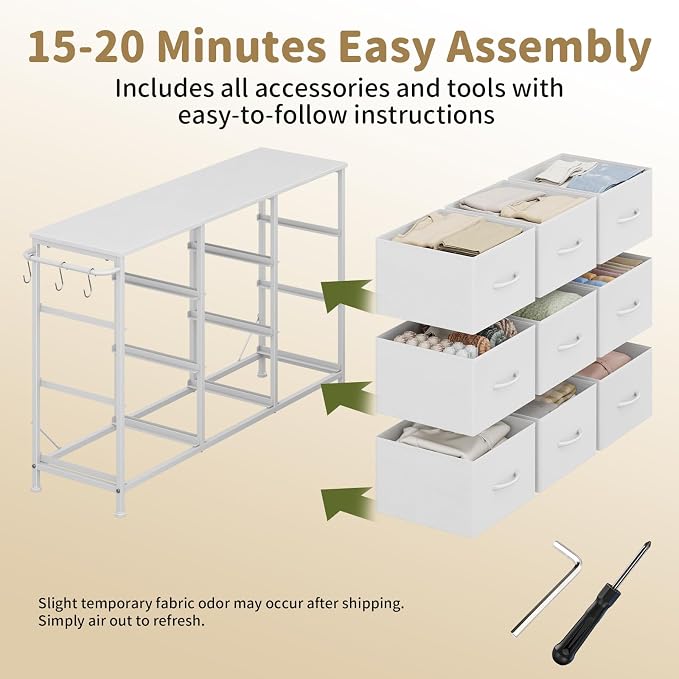 15-20 Minutes Easy Assembly

Includes all accessories and tools with easy-to-follow instructions

Slight temporary fabric odor may occur after shipping. Simply air out to refresh.