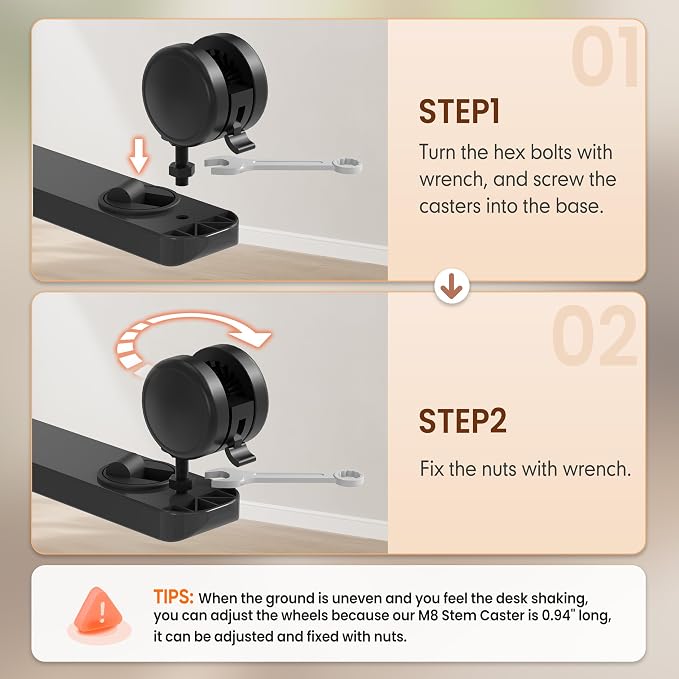 01

STEP1

Turn the hex bolts with wrench, and screw the casters into the base.

02

STEP2

Fix the nuts with wrench.

TIPS: When the ground is uneven and you feel the desk shaking, you can adjust the wheels because our M8 Stem Caster is 0.94" long, it can be adjusted and fixed with nuts.