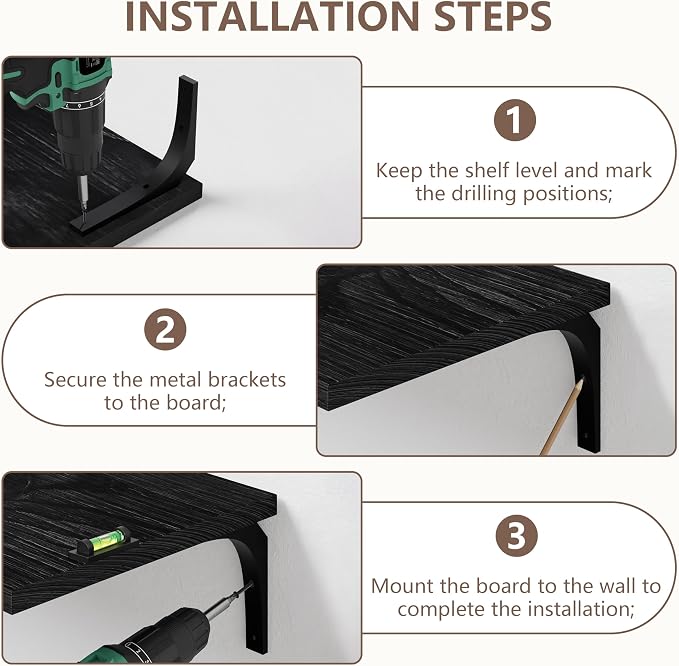 INSTALLATION STEPS

1

Keep the shelf level and mark the drilling positions;

2

Secure the metal brackets to the board;

3

Mount the board to the wall to complete the installation;