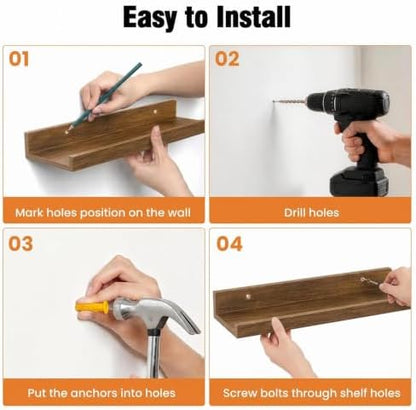 Easy to Install

01

Mark holes position on the wall

02

Drill holes

03

Put the anchors into holes

04

Screw bolts through shelf holes