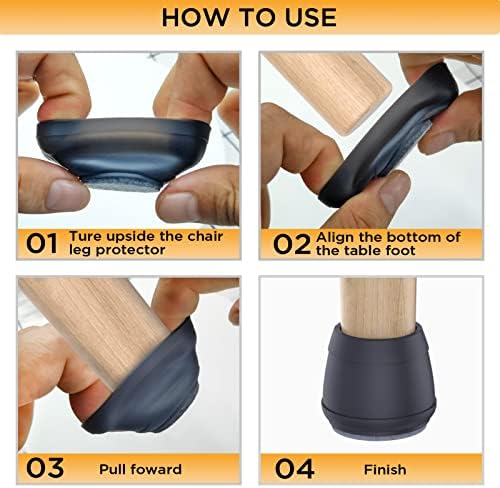 HOW TO USE

01 Ture upside the chair leg protector

02 Align the bottom of the table foot

03 Pull foward

04 Finish