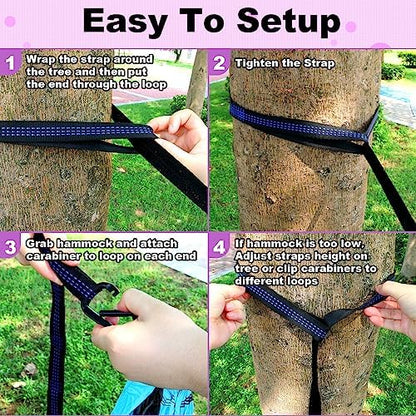 Easy To Setup

1 Wrap the strap around the tree and then put the end through the loop

2 Tighten the Strap

3 Grab hammock and attach carabiner to loop on each end

4 If hammock is too low, Adjust straps height on tree or clip carabiners to different loops