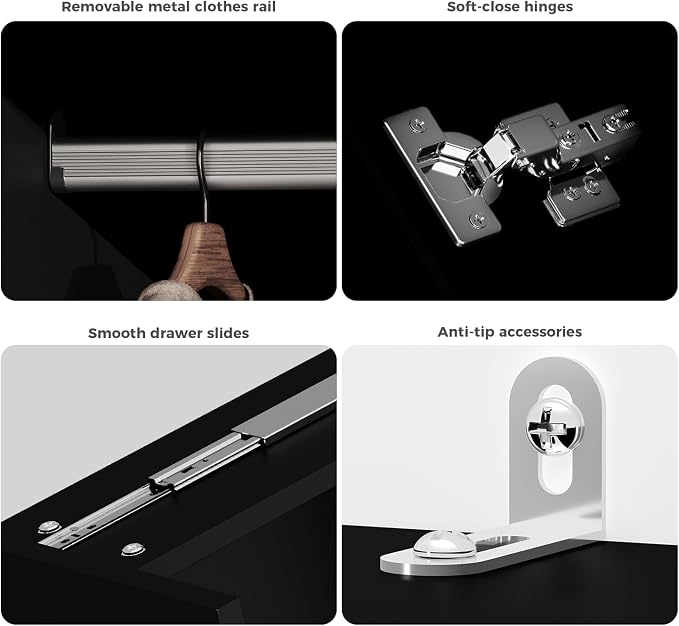 Removable metal clothes rail

Soft-close hinges

Smooth drawer slides

Anti-tip accessories