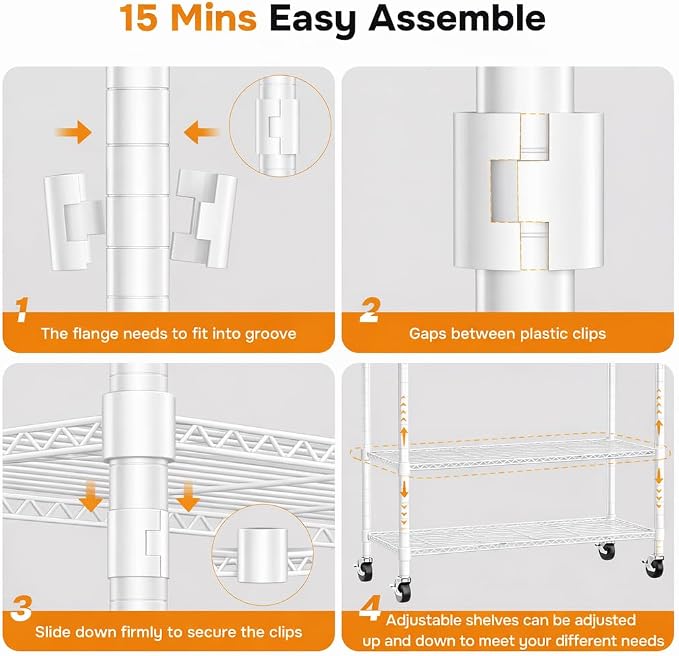 15 Mins Easy Assemble

1
The flange needs to fit into groove

2
Gaps between plastic clips

3
Slide down firmly to secure the clips

4
Adjustable shelves can be adjusted up and down to meet your different needs