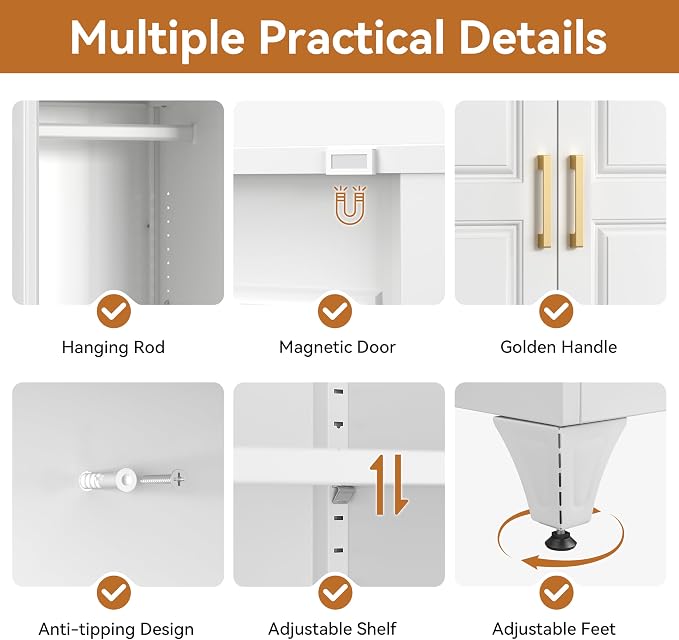 Multiple Practical Details

Hanging Rod

Magnetic Door

Golden Handle

Anti-tipping Design

Adjustable Shelf

Adjustable Feet