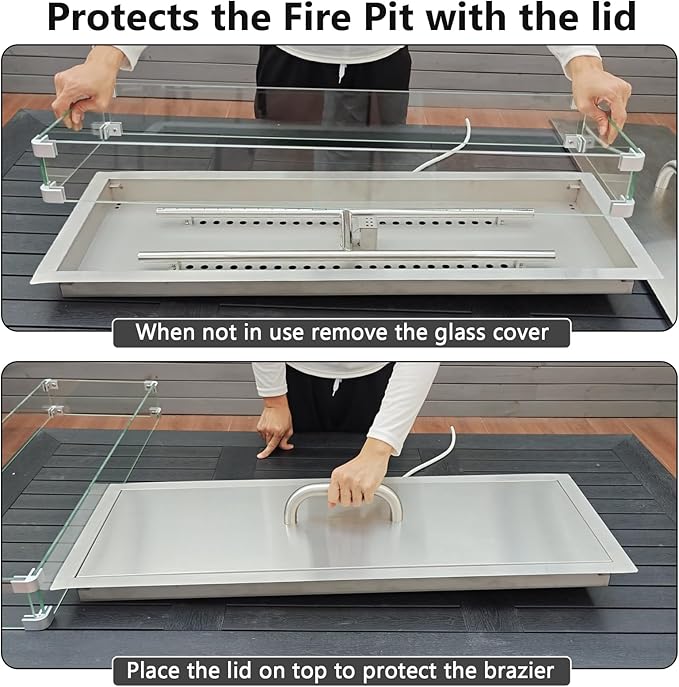 Protects the Fire Pit with the lid

When not in use remove the glass cover

Place the lid on top to protect the brazier