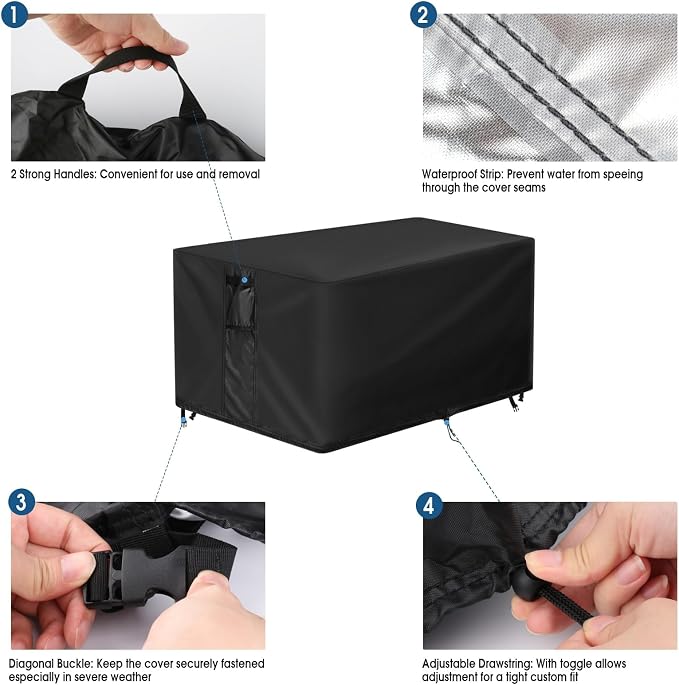 1

2 Strong Handles: Convenient for use and removal

2

Waterproof Strip: Prevent water from speeing through the cover seams

3

Diagonal Buckle: Keep the cover securely fastened especially in severe weather

4

Adjustable Drawstring: With toggle allows adjustment for a tight custom fit