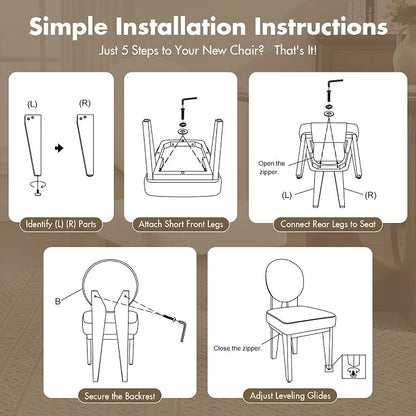 Simple Installation Instructions

Just 5 Steps to Your New Chair? That's It!

(L)

(R)

Identify (L) (R) Parts

Attach Short Front Legs

Open the zipper.

(L)

(R)

Connect Rear Legs to Seat

B

Secure the Backrest

Close the zipper.

Adjust Leveling Glides