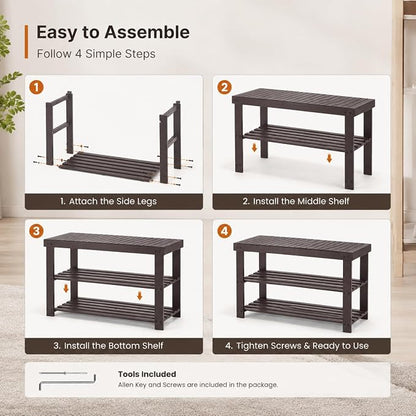 Easy to Assemble

Follow 4 Simple Steps

1

1. Attach the Side Legs

2

2. Install the Middle Shelf

3

3. Install the Bottom Shelf

4

4. Tighten Screws & Ready to Use

Tools Included

Allen Key and Screws are included in the package.