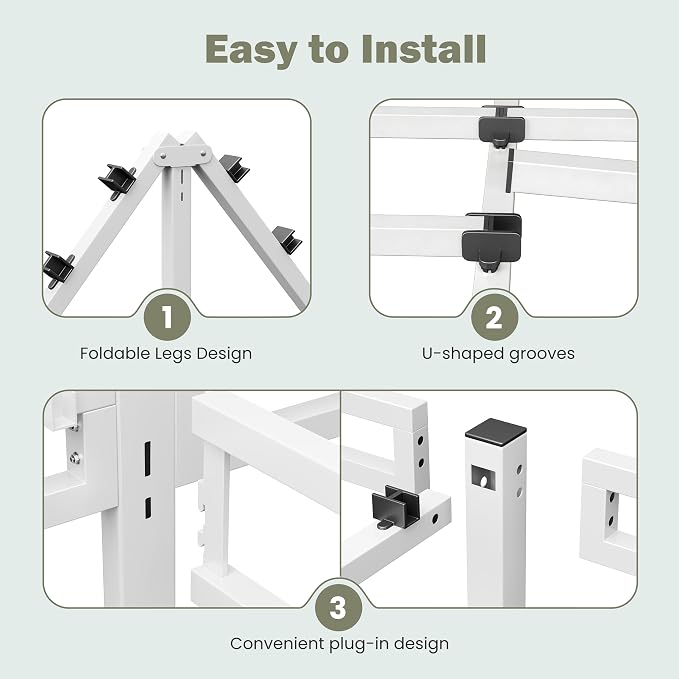 Easy to Install

1

Foldable Legs Design

2

U-shaped grooves

3

Convenient plug-in design