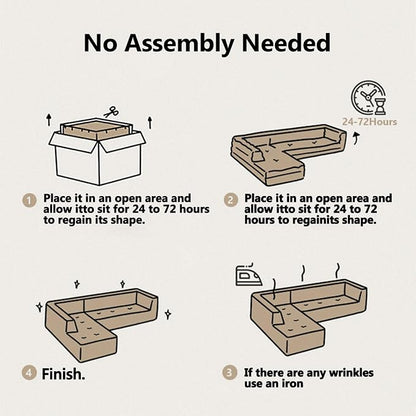 No Assembly Needed

24-72Hours

1 Place it in an open area and allow itto sit for 24 to 72 hours to regain its shape.

2 Place it in an open area and allow itto sit for 24 to 72 hours to regainits shape.

4 Finish.

3 If there are any wrinkles use an iron