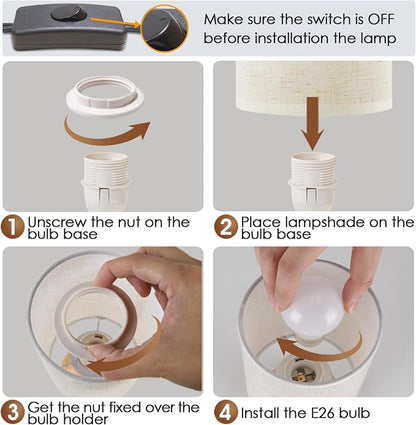 Make sure the switch is OFF before installation the lamp

1 Unscrew the nut on the bulb base

2 Place lampshade on the bulb base

3 Get the nut fixed over the bulb holder

4 Install the E26 bulb