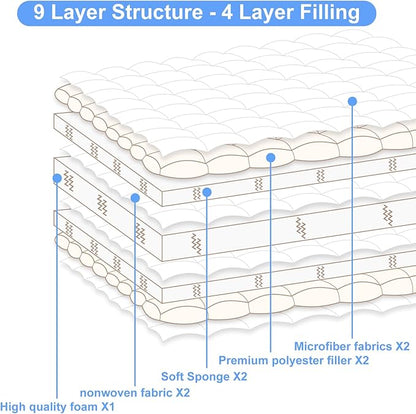 9 Layer Structure - 4 Layer Filling

Microfiber fabrics X2

Premium polyester filler X2

Soft Sponge X2

nonwoven fabric X2

High quality foam X1