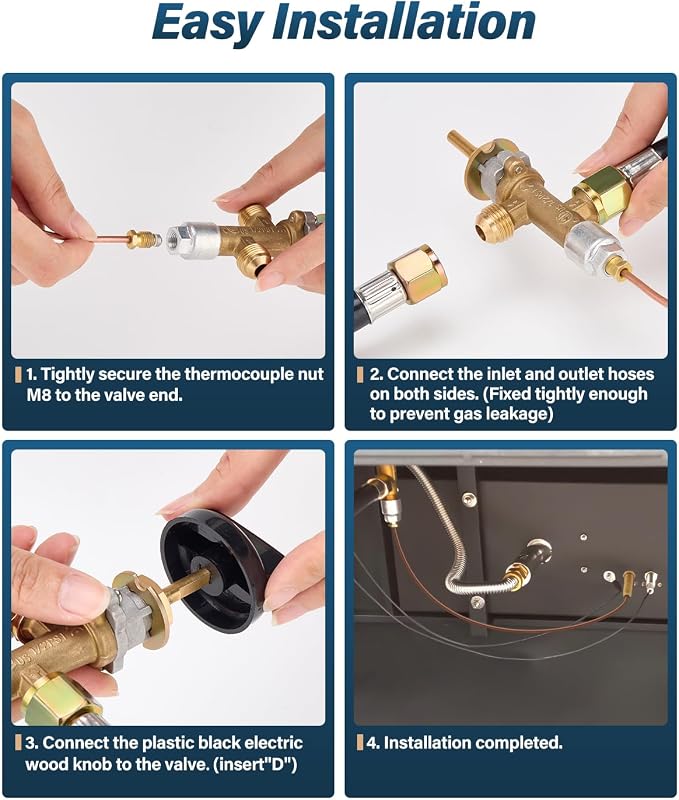 Easy Installation

1. Tightly secure the thermocouple nut M8 to the valve end.

2. Connect the inlet and outlet hoses on both sides. (Fixed tightly enough to prevent gas leakage)

3. Connect the plastic black electric wood knob to the valve. (insert"D")

4. Installation completed.