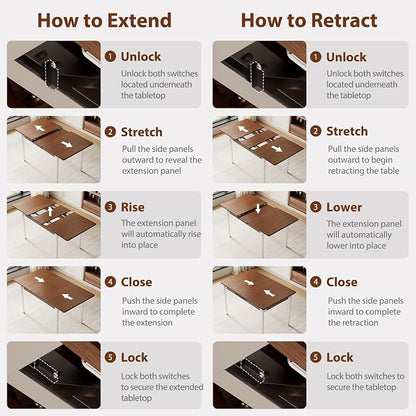 How to Extend

1 Unlock
Unlock both switches located underneath the tabletop

2 Stretch
Pull the side panels outward to reveal the extension panel

3 Rise
The extension panel will automatically rise into place

4 Close
Push the side panels inward to complete the extension

5 Lock
Lock both switches to secure the extended tabletop

How to Retract

1 Unlock
Unlock both switches located underneath the tabletop

2 Stretch
Pull the side panels outward to begin retracting the table

3 Lower
The extension panel will automatically lower into place

4 Close
Push the side panels inward to complete the retraction

5 Lock
Lock both switches to secure the tabletop