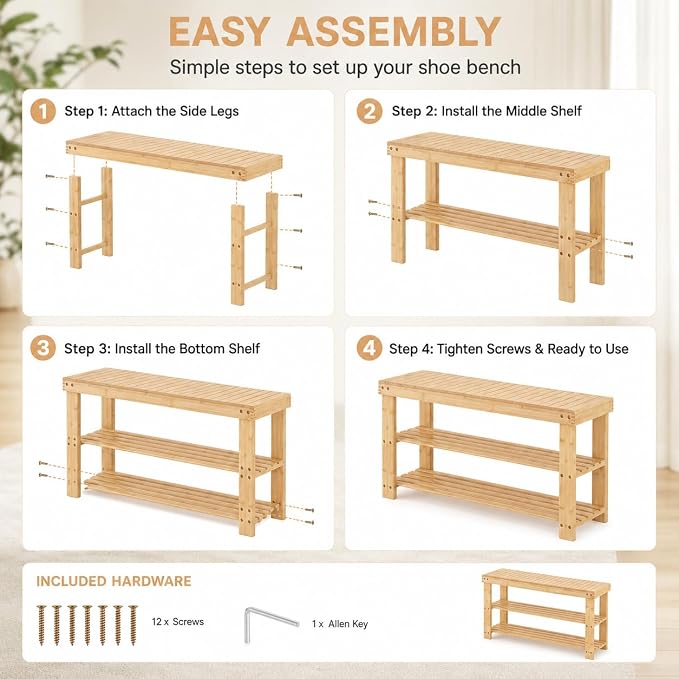 EASY ASSEMBLY

Simple steps to set up your shoe bench

1 Step 1: Attach the Side Legs

2 Step 2: Install the Middle Shelf

3 Step 3: Install the Bottom Shelf

4 Step 4: Tighten Screws & Ready to Use

INCLUDED HARDWARE

12 x Screws

1 x Allen Key