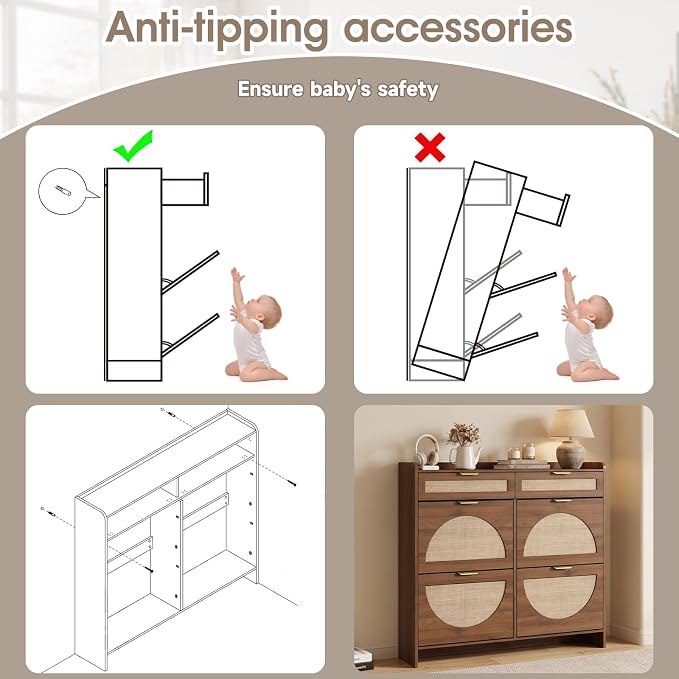 Anti-tipping accessories

Ensure baby's safety