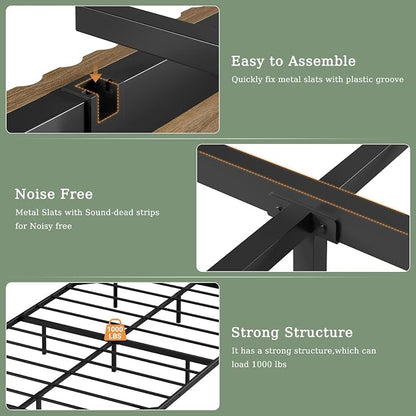 Easy to Assemble

Quickly fix metal slats with plastic groove

Noise Free

Metal Slats with Sound-dead strips for Noisy free

1000 LBS

Strong Structure

It has a strong structure,which can load 1000 lbs