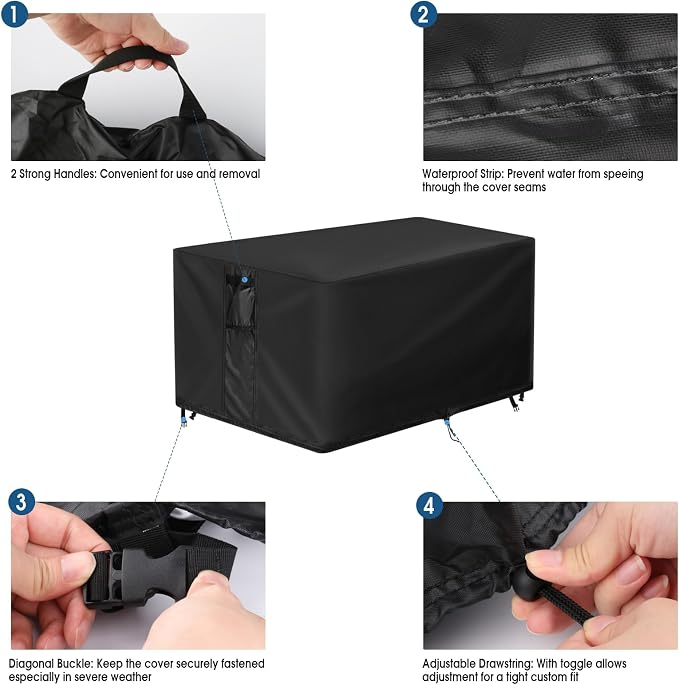 1

2 Strong Handles: Convenient for use and removal

2

Waterproof Strip: Prevent water from speeing through the cover seams

3

Diagonal Buckle: Keep the cover securely fastened especially in severe weather

4

Adjustable Drawstring: With toggle allows adjustment for a tight custom fit