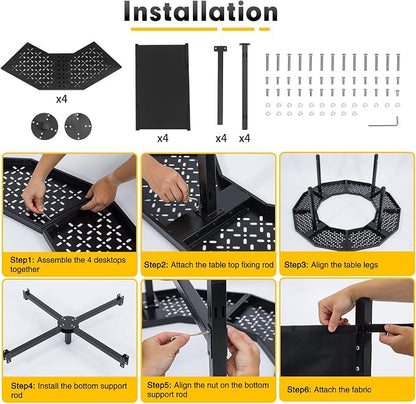 Installation

x4

x4

x4

x4

Step1: Assemble the 4 desktops together

Step2: Attach the table top fixing rod

Step3: Align the table legs

Step4: Install the bottom support rod

Step5: Align the nut on the bottom support rod

Step6: Attach the fabric