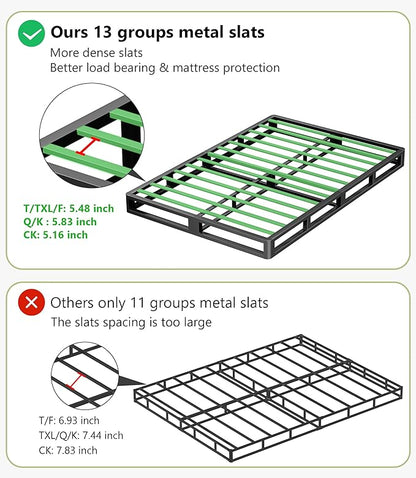 Ours 13 groups metal slats
More dense slats
Better load bearing & mattress protection

T/TXL/F: 5.48 inch
Q/K : 5.83 inch
CK: 5.16 inch

Others only 11 groups metal slats
The slats spacing is too large

T/F: 6.93 inch
TXL/Q/K: 7.44 inch
CK: 7.83 inch