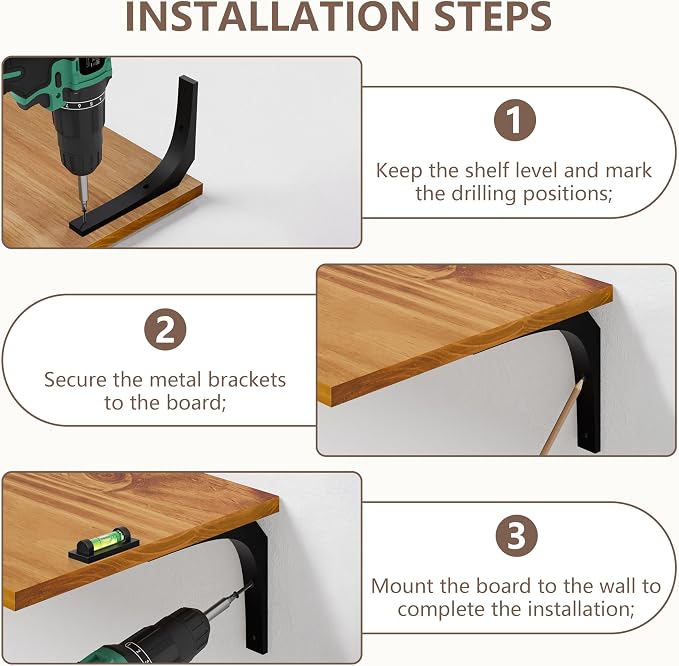 INSTALLATION STEPS

1

Keep the shelf level and mark the drilling positions;

2

Secure the metal brackets to the board;

3

Mount the board to the wall to complete the installation;