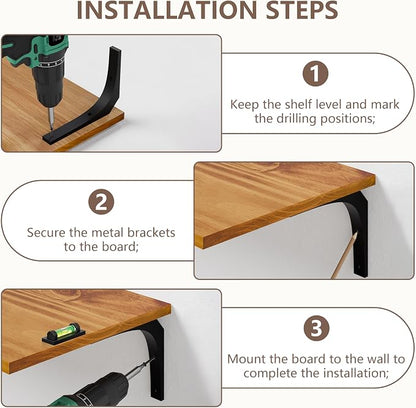 INSTALLATION STEPS

1

Keep the shelf level and mark the drilling positions;

2

Secure the metal brackets to the board;

3

Mount the board to the wall to complete the installation;