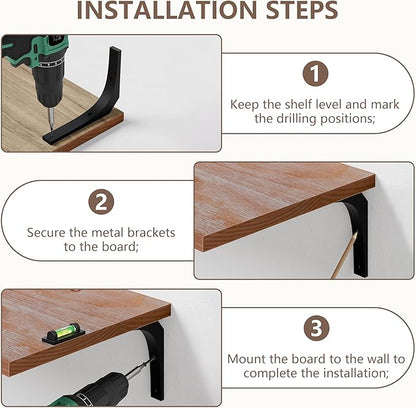 INSTALLATION STEPS

1

Keep the shelf level and mark the drilling positions;

2

Secure the metal brackets to the board;

3

Mount the board to the wall to complete the installation;