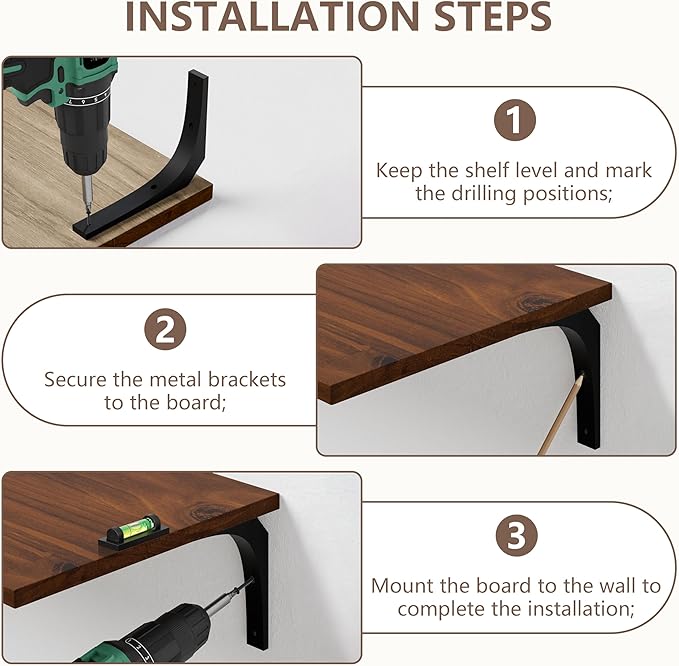 INSTALLATION STEPS

1

Keep the shelf level and mark the drilling positions;

2

Secure the metal brackets to the board;

3

Mount the board to the wall to complete the installation;