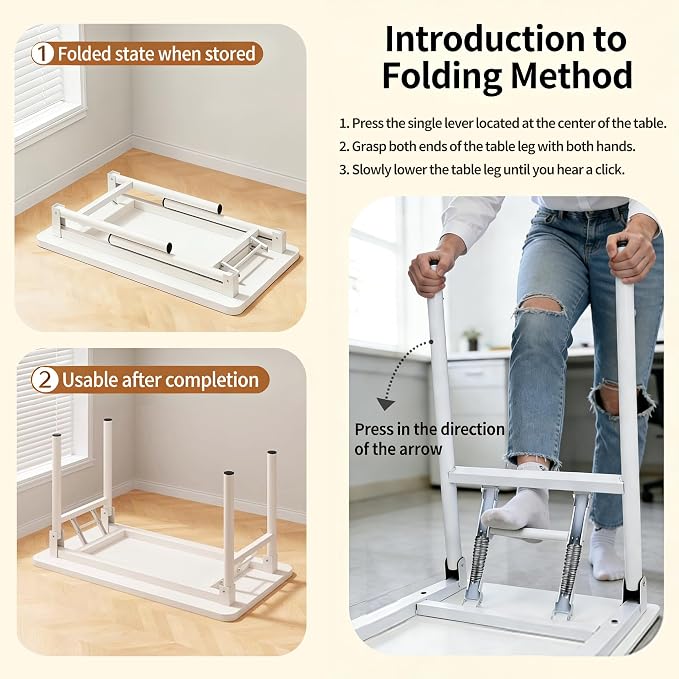 1 Folded state when stored

2 Usable after completion

Introduction to Folding Method

1. Press the single lever located at the center of the table.
2. Grasp both ends of the table leg with both hands.
3. Slowly lower the table leg until you hear a click.

Press in the direction of the arrow